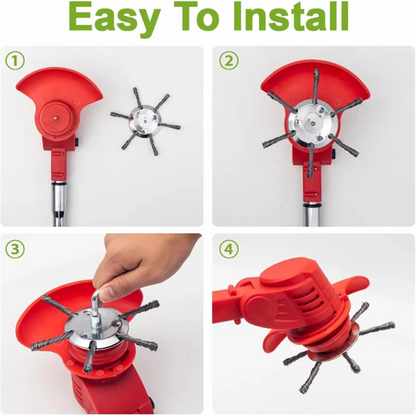 Easy To Install

①

②

③

④